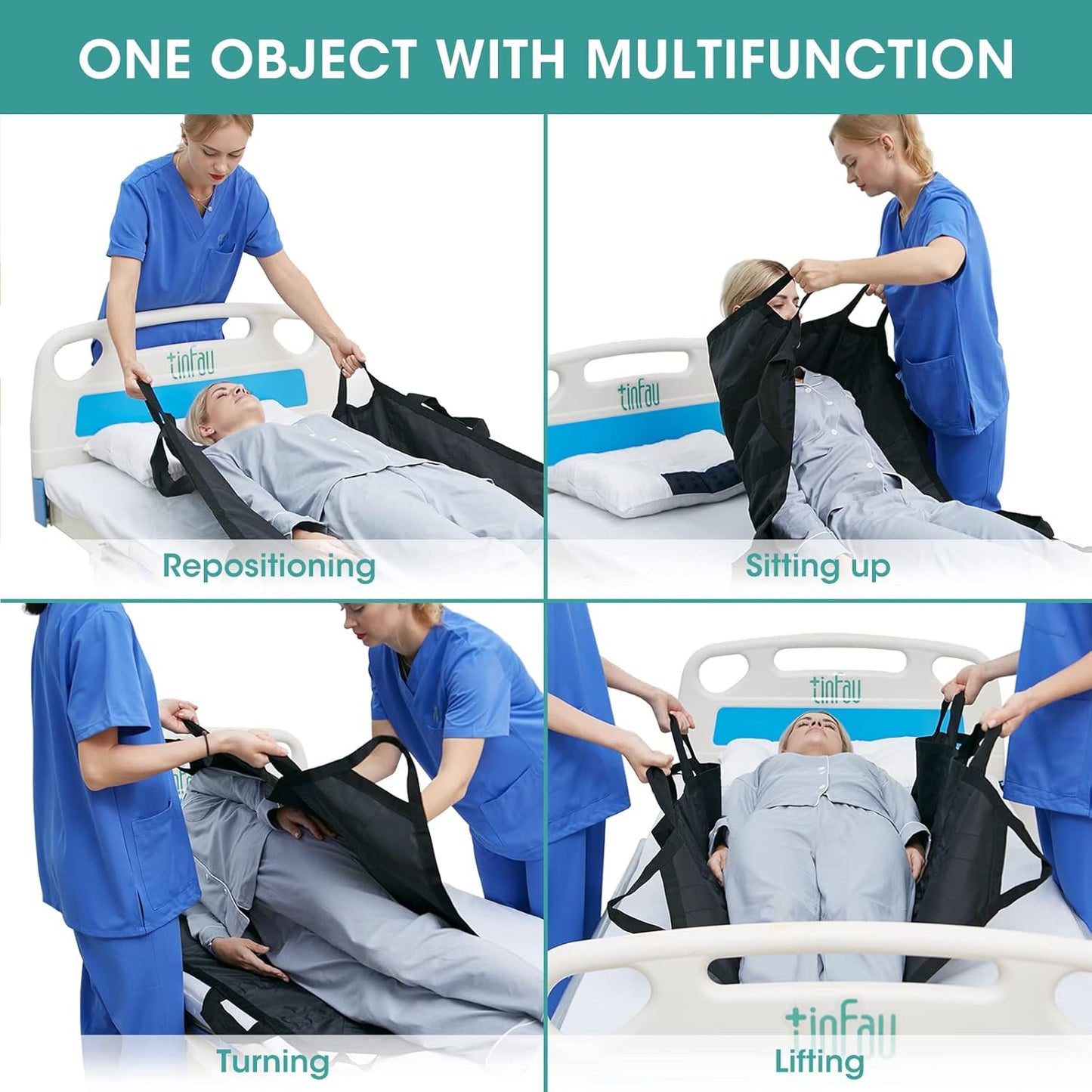 ONE OBJECT WITH MULTIFUNCTION

tinfau

Repositioning

tinfau

Sitting up

Turning

tinfau

tinfau

Lifting