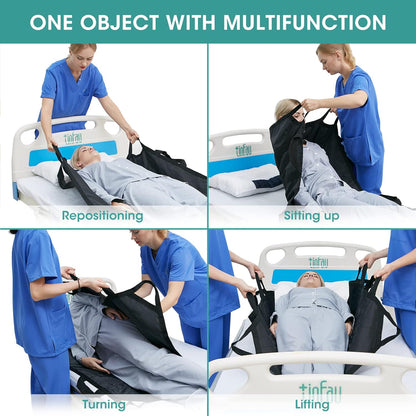 ONE OBJECT WITH MULTIFUNCTION

tinFau

Repositioning

tinFau

Sitting up

Turning

tinFau

tinFau

Lifting